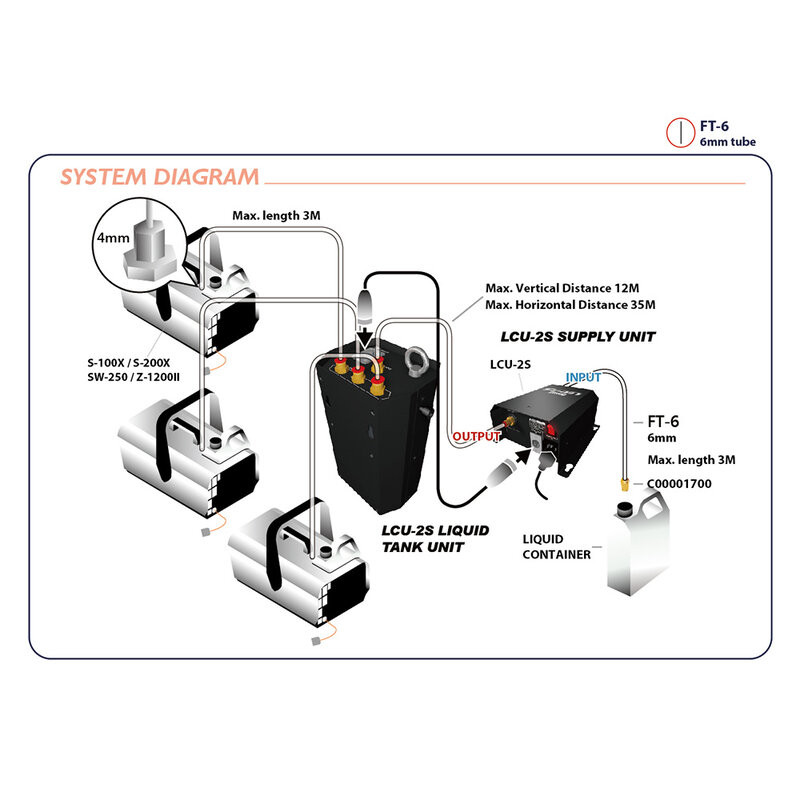 FT-6
6mm tube

SYSTEM DIAGRAM

4mm

Max. length 3M

Max. Vertical Distance 12M
Max. Horizontal Distance 35M

LCU-2S SUPPLY UNIT

S-100X / S-200X
SW-250 / Z-1200II

LCU-2S

INPUT

OUTPUT

FT-6
6mm

Max. length 3M

C00001700

LCU-2S LIQUID
TANK UNIT

LIQUID
CONTAINER